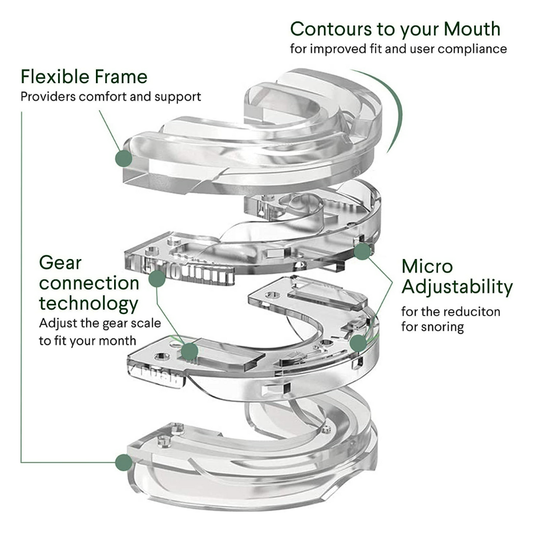 Contours to your Mouth
for improved fit and user compliance

Flexible Frame
Providers comfort and support

Gear connection technology
Adjust the gear scale to fit your month

Micro Adjustability
for the reduciton for snoring